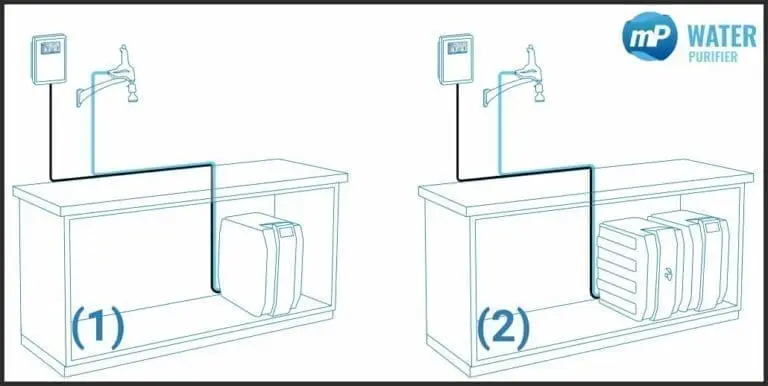 mP WATER PURIFIER

(1)

(2)